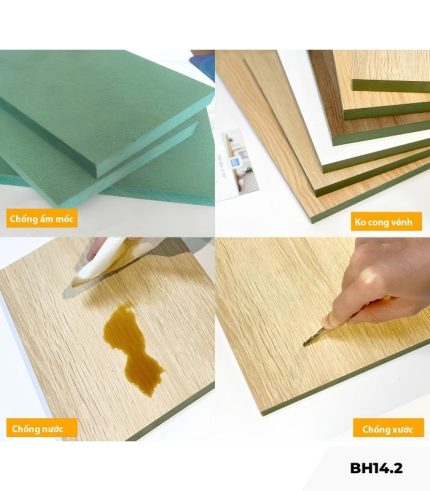 Chống ẩm mốc

Ko cong vênh

Chống nước

Chống xước

BH14.2