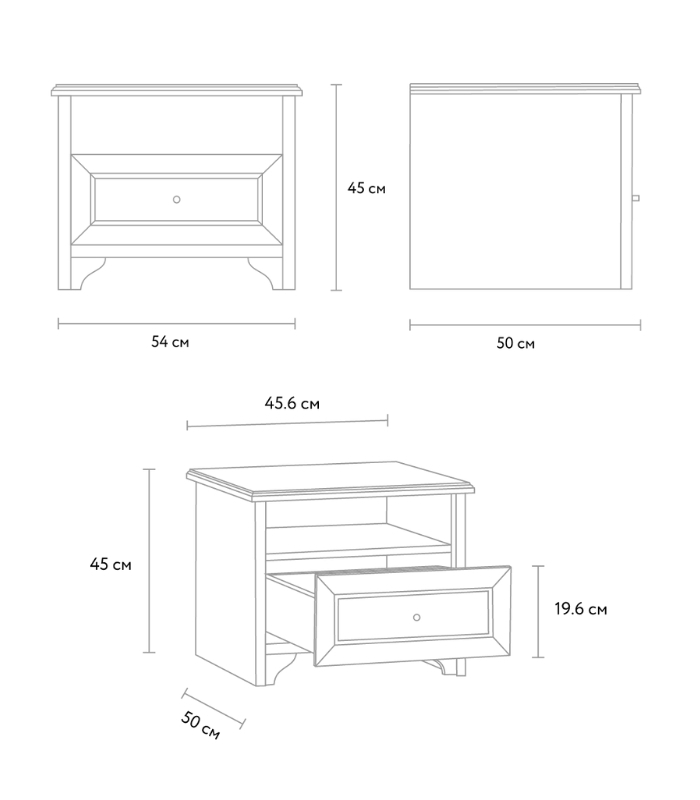 45 см

54 см

50 см

45.6 см

45 см

19.6 см

50 см