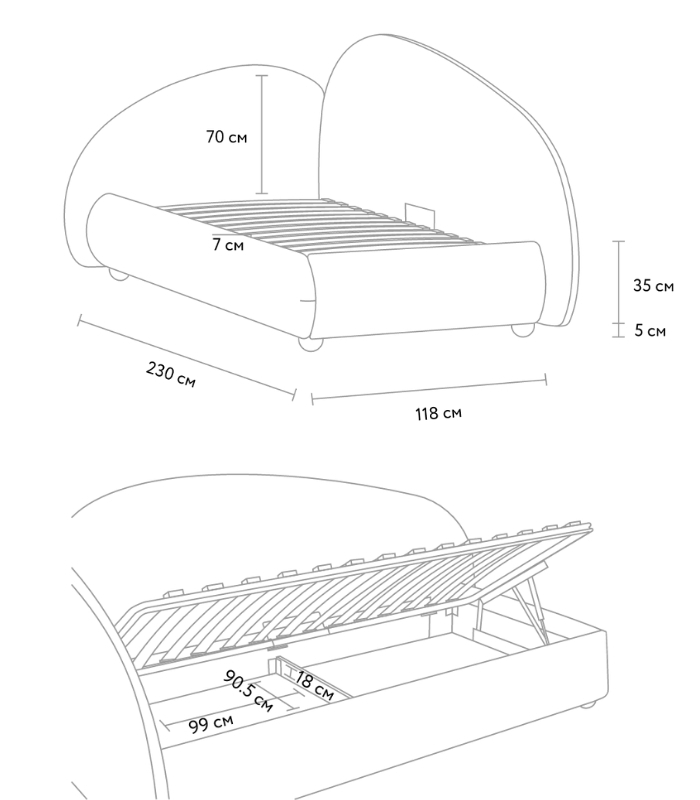 70 см

7 см

35 см

5 см

230 см

118 см

90.5 см

18 см

99 см